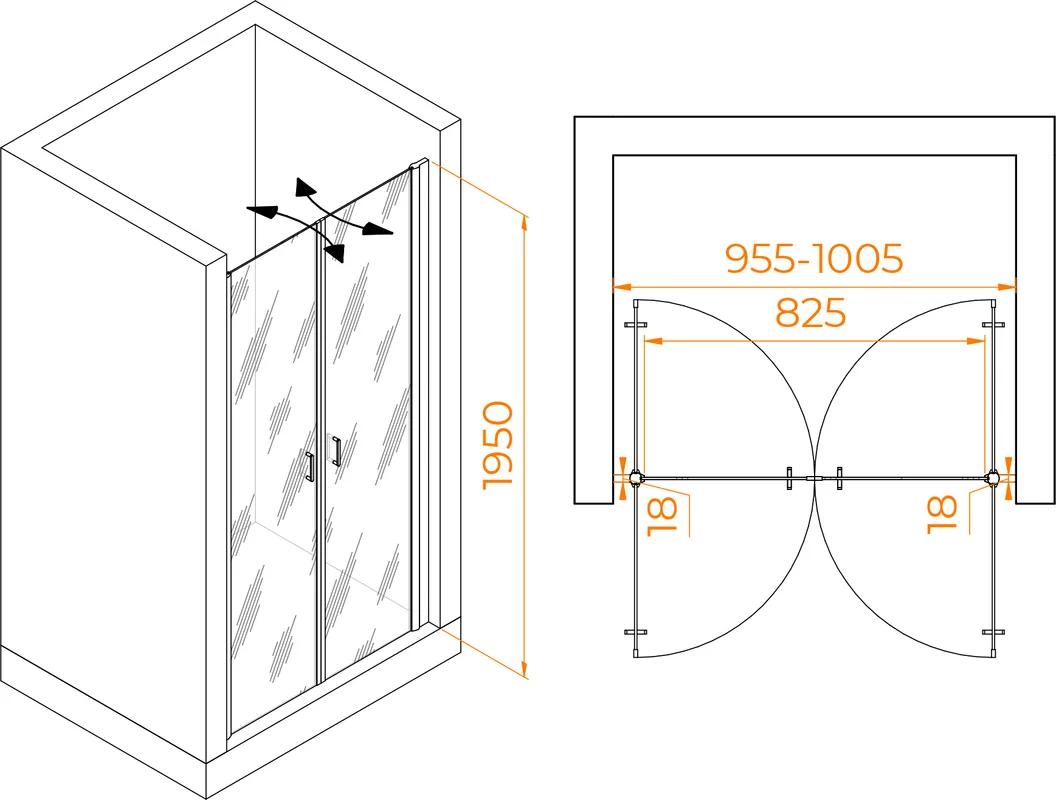 1950

955-1005

825

18

18