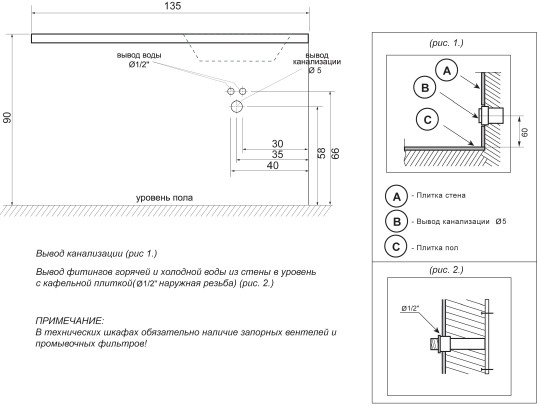 135

90

вывод воды
Ø1/2"

вывод
канализации
Ø 5

30
35
40
58
66

уровень пола

Вывод канализации (рис 1.)

Вывод фитингов горячей и холодной воды из стены в уровень с кафельной плиткой(Ø1/2" наружная резьба) (рис. 2.)

ПРИМЕЧАНИЕ:
В технических шкафах обязательно наличие запорных вентелей и промывочных фильтров!

(рис. 1.)

A
B
C
60

A - Плитка стена
B - Вывод канализации Ø5
C - Плитка пол

(рис. 2.)

Ø1/2"