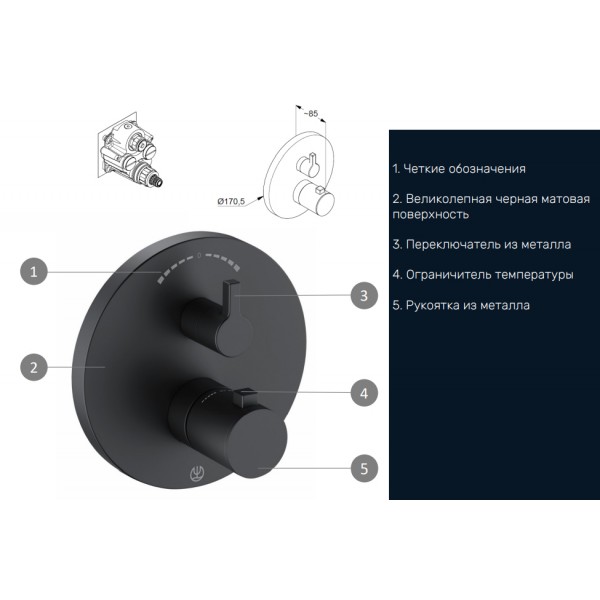 ~85

Ø170,5

1

2

3

4

5

1. Четкие обозначения

2. Великолепная черная матовая поверхность

3. Переключатель из металла

4. Ограничитель температуры

5. Рукоятка из металла