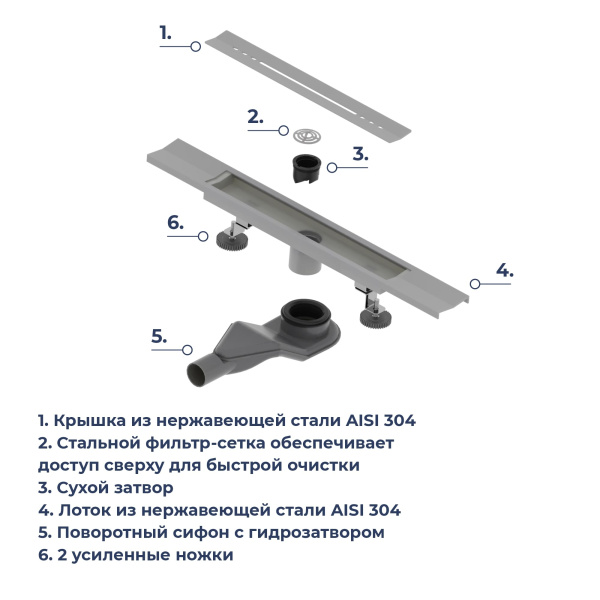 1.

2.

3.

6.

4.

5.

1. Крышка из нержавеющей стали AISI 304
2. Стальной фильтр-сетка обеспечивает доступ сверху для быстрой очистки
3. Сухой затвор
4. Лоток из нержавеющей стали AISI 304
5. Поворотный сифон с гидрозатвором
6. 2 усиленные ножки