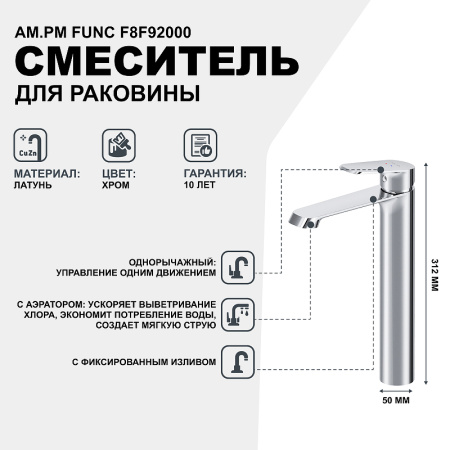 AM.PM FUNC F8F92000
СМЕСИТЕЛЬ
ДЛЯ РАКОВИНЫ

CuZn

МАТЕРИАЛ:
ЛАТУНЬ

ЦВЕТ:
ХРОМ

ГАРАНТИЯ:
10 ЛЕТ

ОДНОРЫЧАЖНЫЙ:
УПРАВЛЕНИЕ ОДНИМ ДВИЖЕНИЕМ

С АЭРАТОРОМ: УСКОРЯЕТ ВЫВЕТРИВАНИЕ ХЛОРА, ЭКОНОМИТ ПОТРЕБЛЕНИЕ ВОДЫ, СОЗДАЕТ МЯГКУЮ СТРУЮ

С ФИКСИРОВАННЫМ ИЗЛИВОМ

312 ММ

50 ММ