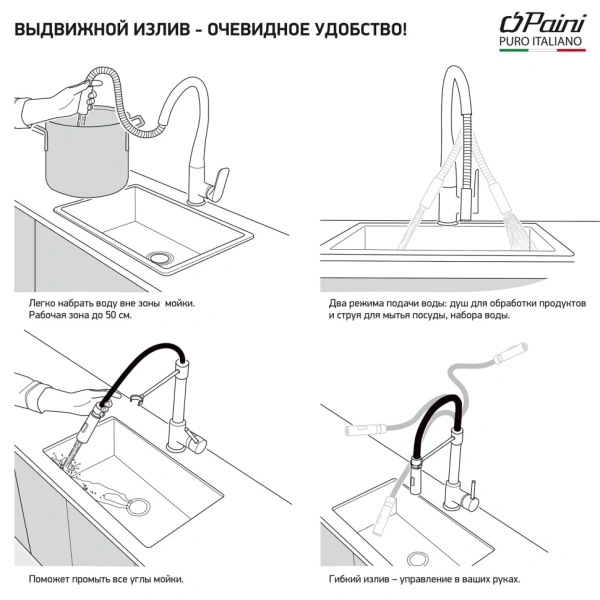 ВЫДВИЖНОЙ ИЗЛИВ – ОЧЕВИДНОЕ УДОБСТВО!

Paini
PURO ITALIANO

Легко набрать воду вне зоны мойки.
Рабочая зона до 50 см.

Два режима подачи воды: душ для обработки продуктов и струя для мытья посуды, набора воды.

Поможет промыть все углы мойки.

Гибкий излив – управление в ваших руках.