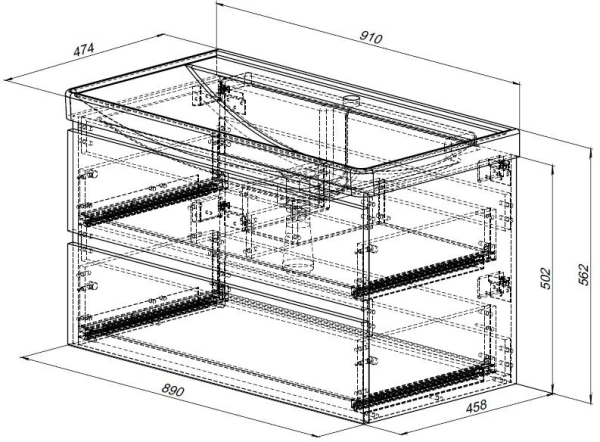 474
910
502
562
890
458