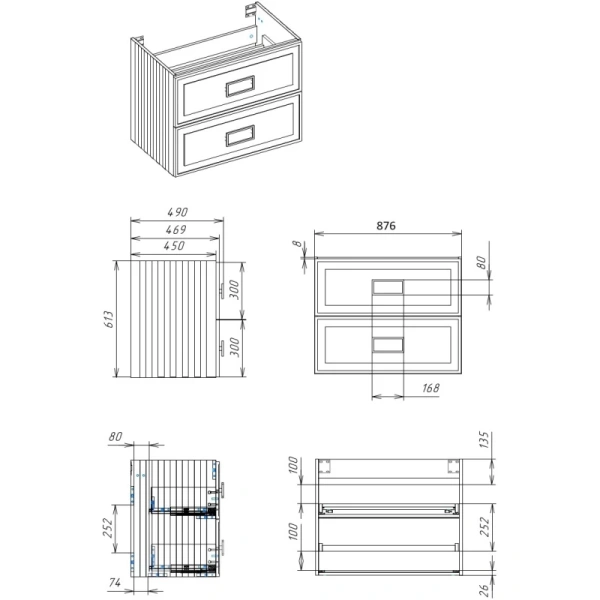 490
469
450
613
300
300
876
8
80
168
80
252
74
100
100
135
252
26