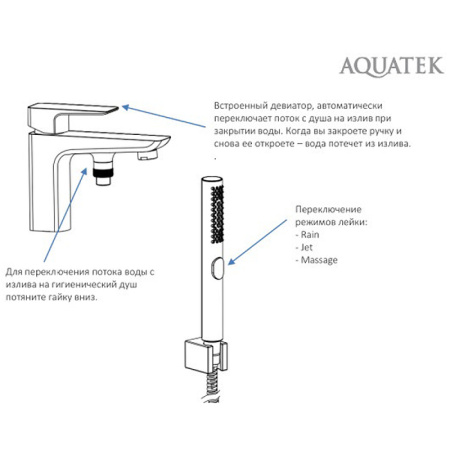 AQUATEK

Встроенный девиатор, автоматически переключает поток с душа на излив при закрытии воды. Когда вы закроете ручку и снова ее откроете – вода потечет из излива.
.

Переключение режимов лейки:
- Rain
- Jet
- Massage

Для переключения потока воды с излива на гигиенический душ потяните гайку вниз.