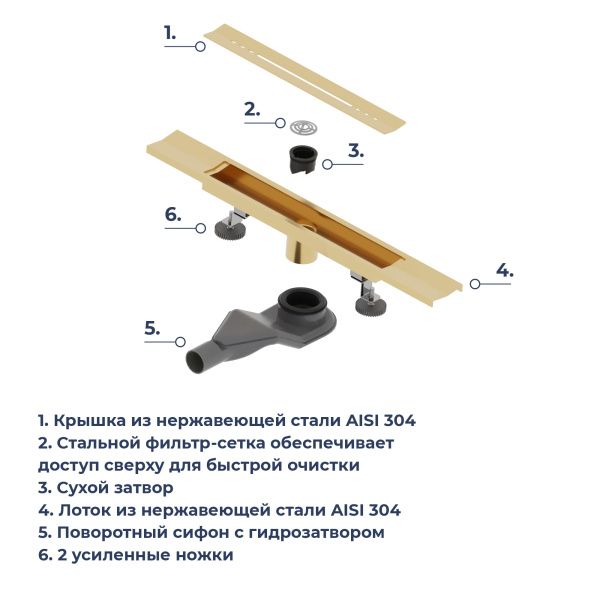 1.

2.

3.

6.

4.

5.

1. Крышка из нержавеющей стали AISI 304
2. Стальной фильтр-сетка обеспечивает доступ сверху для быстрой очистки
3. Сухой затвор
4. Лоток из нержавеющей стали AISI 304
5. Поворотный сифон с гидрозатвором
6. 2 усиленные ножки