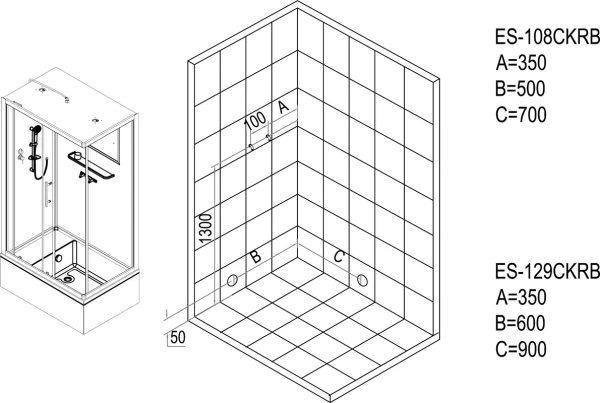 100
A
1300
B
C
50

ES-108CKRB
A=350
B=500
C=700

ES-129CKRB
A=350
B=600
C=900