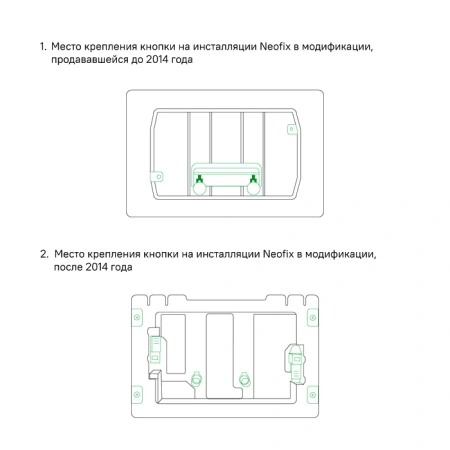 1. Место крепления кнопки на инсталляции Neofix в модификации, продававшейся до 2014 года

2. Место крепления кнопки на инсталляции Neofix в модификации, после 2014 года