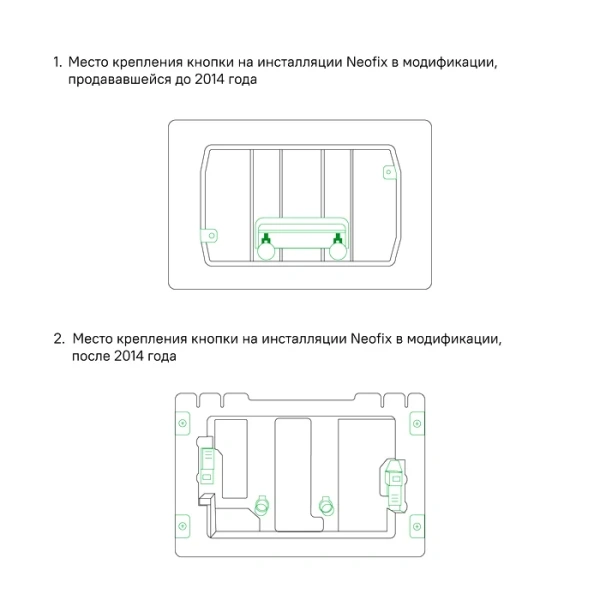 1. Место крепления кнопки на инсталляции Neofix в модификации, продававшейся до 2014 года

2. Место крепления кнопки на инсталляции Neofix в модификации, после 2014 года