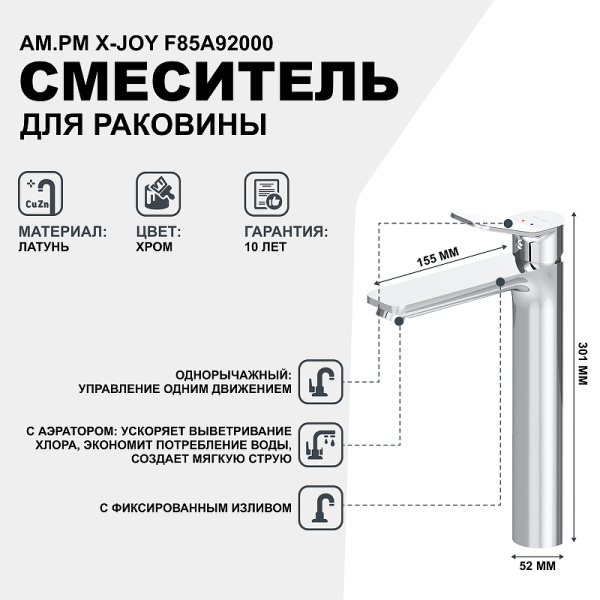 AM.PM X-JOY F85A92000
СМЕСИТЕЛЬ
ДЛЯ РАКОВИНЫ

CuZn

МАТЕРИАЛ:
ЛАТУНЬ

ЦВЕТ:
ХРОМ

ГАРАНТИЯ:
10 ЛЕТ

155 ММ

301 ММ

ОДНОРЫЧАЖНЫЙ:
УПРАВЛЕНИЕ ОДНИМ ДВИЖЕНИЕМ

С АЭРАТОРОМ: УСКОРЯЕТ ВЫВЕТРИВАНИЕ ХЛОРА, ЭКОНОМИТ ПОТРЕБЛЕНИЕ ВОДЫ, СОЗДАЕТ МЯГКУЮ СТРУЮ

С ФИКСИРОВАННЫМ ИЗЛИВОМ

52 ММ