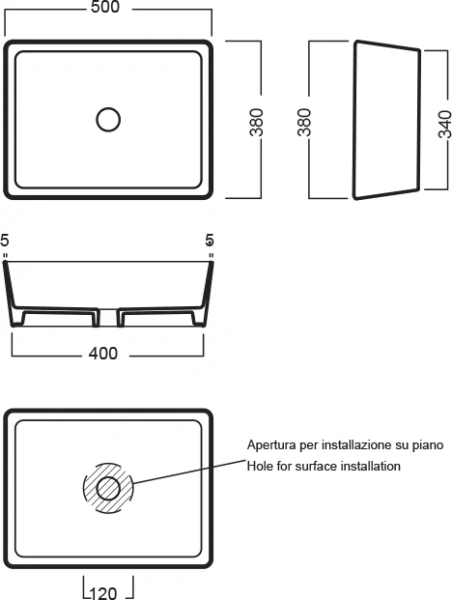 500

380

380

340

5

5

400

Apertura per installazione su piano
Hole for surface installation

120